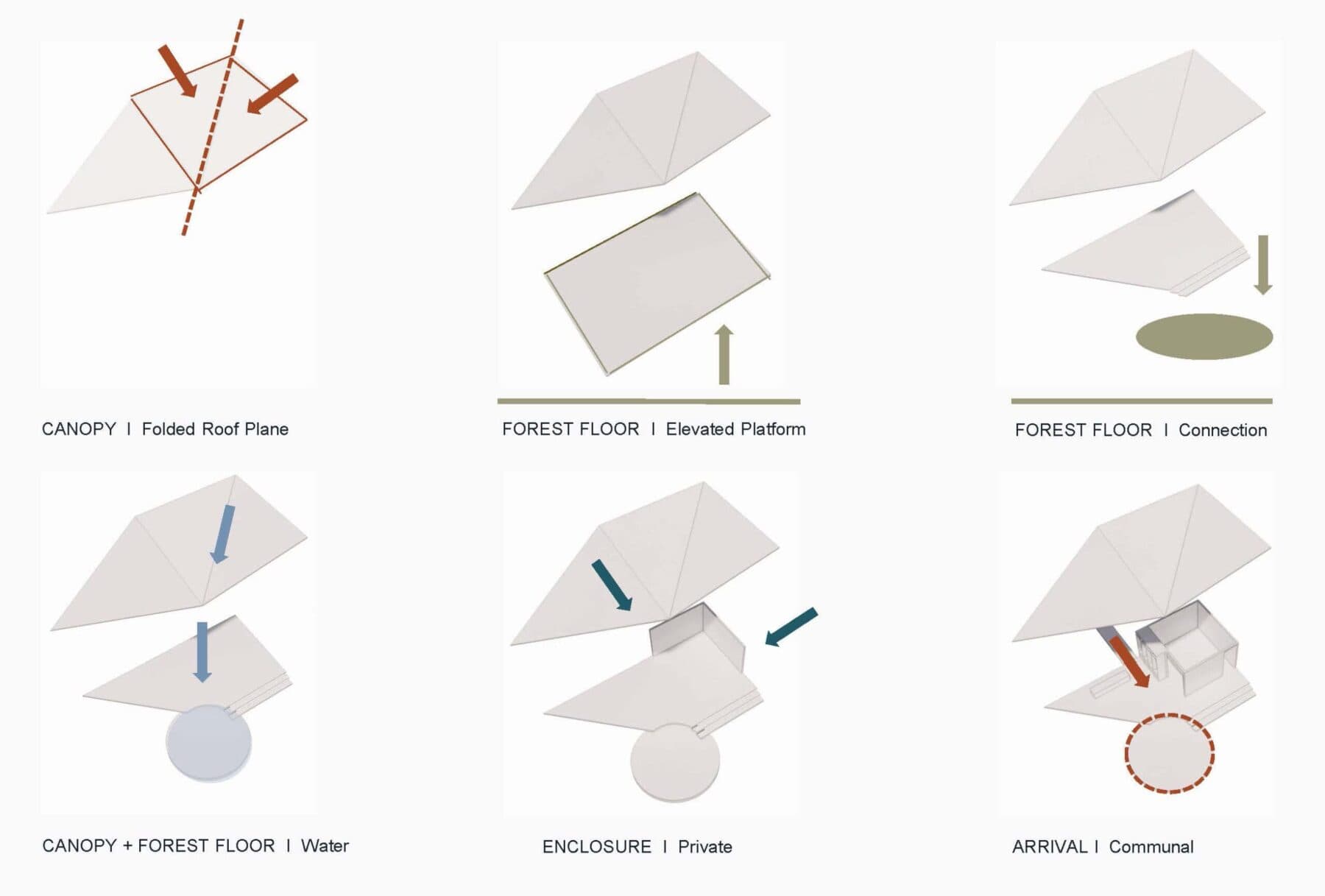 CANOPY I Folded Roof Plane

FOREST FLOOR I Elevated Platform

FOREST FLOOR I Connection

CANOPY + FOREST FLOOR I Water

ENCLOSURE I Private

ARRIVAL I Communal